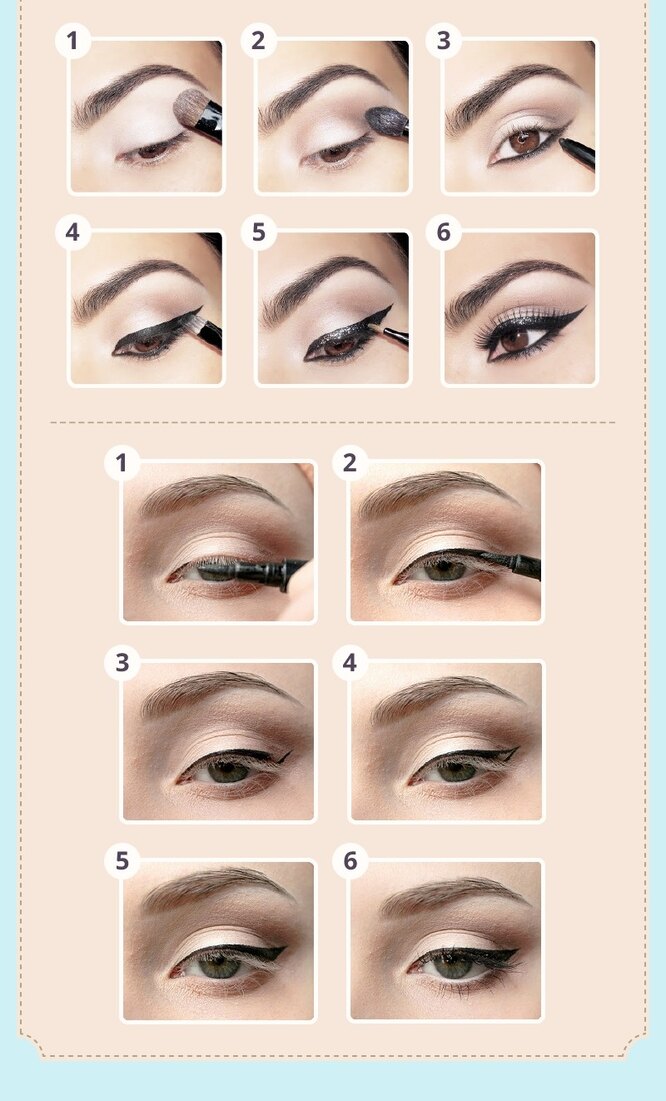 1
2
3
4
5
6
1
2
3
4
5
6